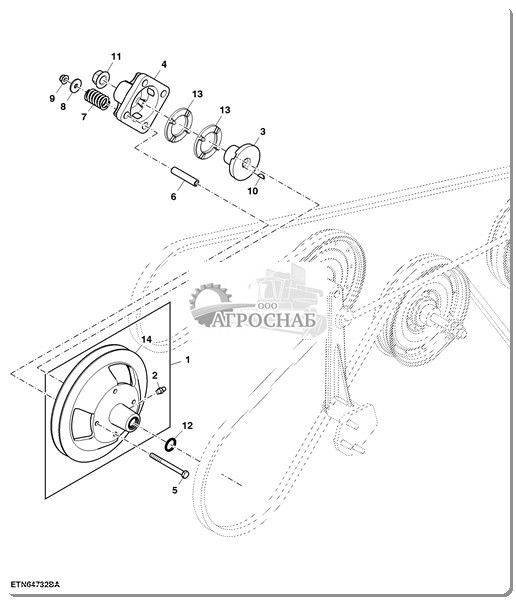 11
4
9
8
7
13
13
3
6
10
ООО
АГРОСНАБ
14
1
2
12
5
ETN64732BA